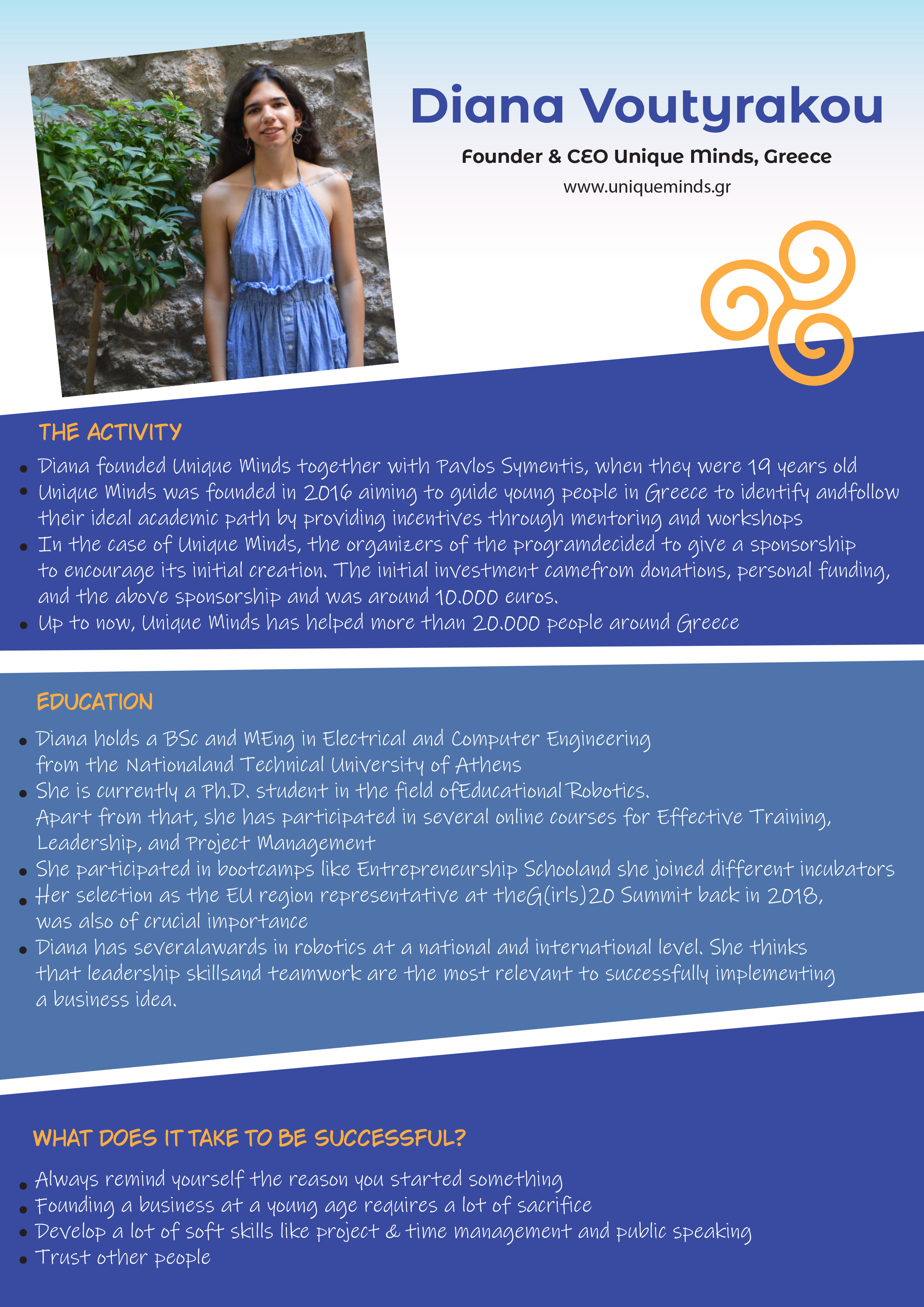 Diana Voutyrakou

Founder & CEO Unique Minds, Greece

www.uniqueminds.gr

THE ACTIVITY

- Diana founded Unique Minds together with Pavlos Symentis, when they were 19 years old
- Unique Minds was founded in 2016 aiming to guide young people in Greece to identify andfollow their ideal academic path by providing incentives through mentoring and workshops
- In the case of Unique Minds, the organizers of the programdecided to give a sponsorship to encourage its initial creation. The initial investment camefrom donations, personal funding, and the above sponsorship and was around 10.000 euros.
- Up to now, Unique Minds has helped more than 20.000 people around Greece

EDUCATION

- Diana holds a BSc and MEng in Electrical and Computer Engineering from the Nationaland Technical University of Athens
- She is currently a Ph.D. student in the field ofEducational Robotics. Apart from that, she has participated in several online courses for Effective Training, Leadership, and Project Management
- She participated in bootcamps like Entrepreneurship Schooland she joined different incubators
- Her selection as the EU region representative at theG(irls)20 Summit back in 2018, was also of crucial importance
- Diana has severalawards in robotics at a national and international level. She thinks that leadership skillsand teamwork are the most relevant to successfully implementing a business idea.

WHAT DOES IT TAKE TO BE SUCCESSFUL?

- Always remind yourself the reason you started something
- Founding a business at a young age requires a lot of sacrifice
- Develop a lot of soft skills like project & time management and public speaking
- Trust other people